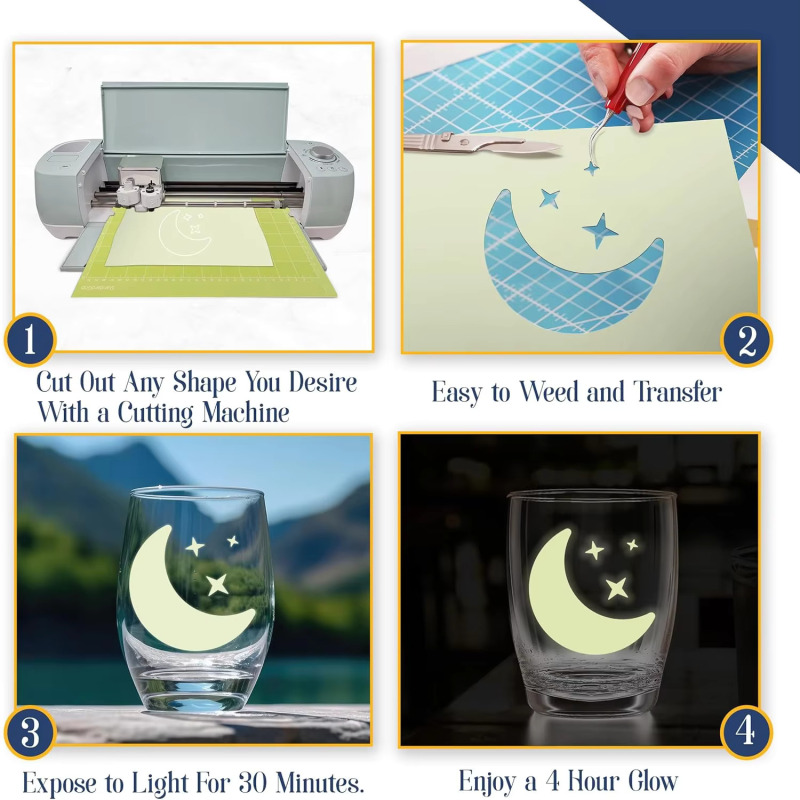 1

Cut Out Any Shape You Desire With a Cutting Machine

2

Easy to Weed and Transfer

3

Expose to Light For 30 Minutes.

4

Enjoy a 4 Hour Glow